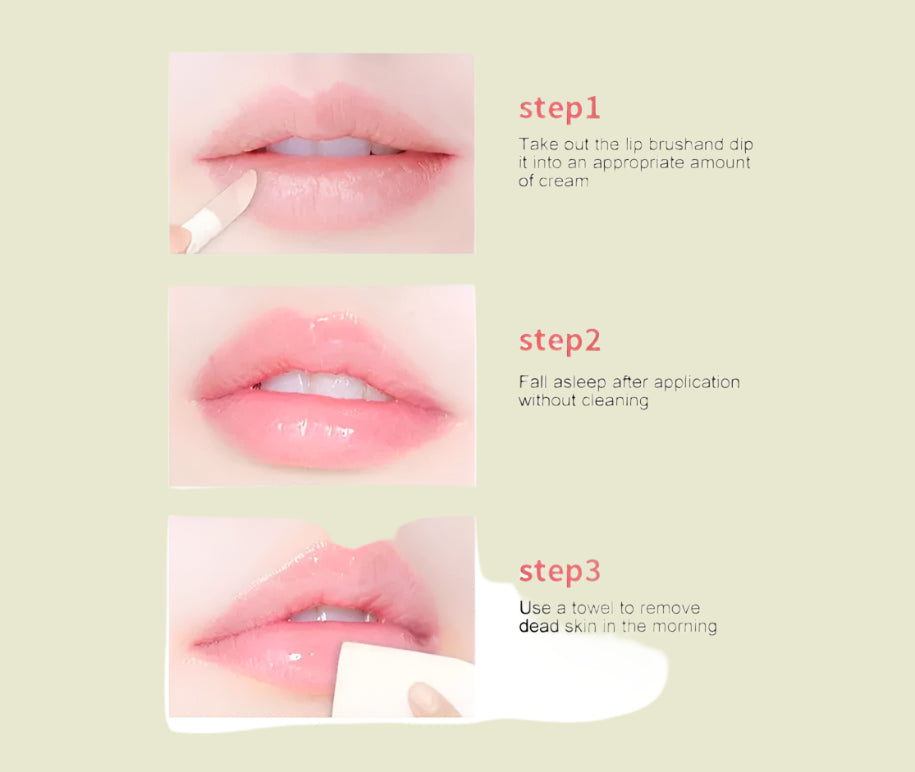 step1

Take out the lip brushand dip it into an appropriate amount of cream

step2

Fall asleep after application without cleaning

step3

Use a towel to remove dead skin in the morning