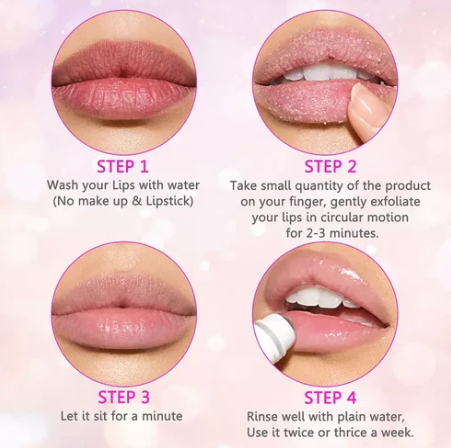 STEP 1
Wash your Lips with water (No make up & Lipstick)

STEP 2
Take small quantity of the product on your finger, gently exfoliate your lips in circular motion for 2-3 minutes.

STEP 3
Let it sit for a minute

STEP 4
Rinse well with plain water, Use it twice or thrice a week.